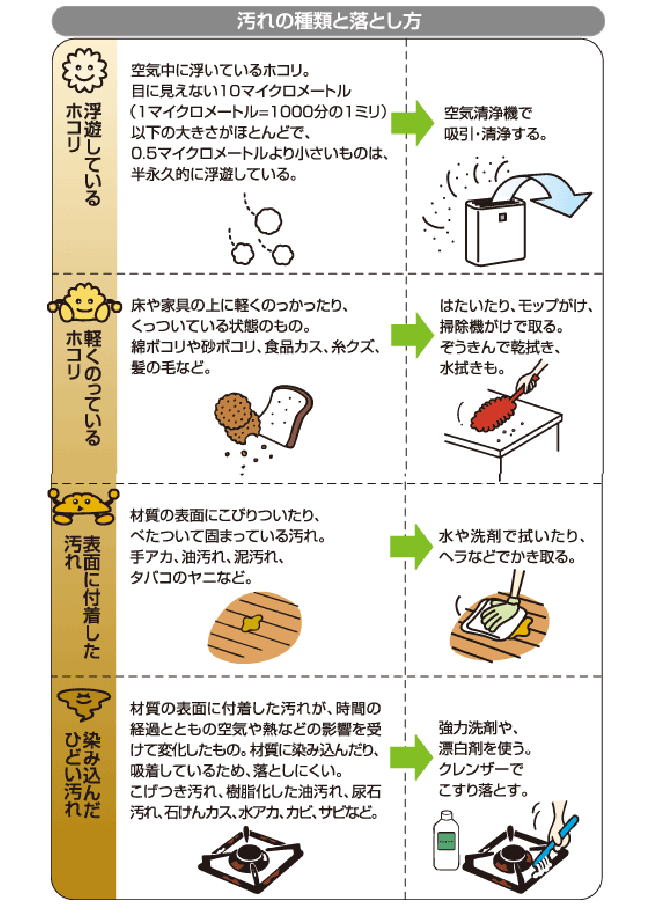 汚れの種類と落とし方

浮遊しているホコリ

空気中に浮いているホコリ。目に見えない10マイクロメートル（1マイクロメートル=1000分の1ミリ）以下の大きさがほとんどで、0.5マイクロメートルより小さいものは、半永久的に浮遊している。

空気清浄機で吸引・清浄する。

軽くのっているホコリ

床や家具の上に軽くのっかったり、くっついている状態のもの。綿ボコリや砂ボコリ、食品カス、糸クズ、髪の毛など。

はたいたり、モップがけ、掃除機がけで取る。ぞうきんで乾拭き、水拭きも。

表面に付着した汚れ

材質の表面にこびりついたり、べたついて固まっている汚れ。手アカ、油汚れ、泥汚れ、タバコのヤニなど。

水や洗剤で拭いたり、ヘラなどでかき取る。

染み込んだひどい汚れ

材質の表面に付着した汚れが、時間の経過とともの空気や熱などの影響を受けて変化したもの。材質に染み込んだり、吸着しているため、落としにくい。こげつき汚れ、樹脂化した油汚れ、尿石汚れ、石けんカス、水アカ、カビ、サビなど。

強力洗剤や、漂白剤を使う。クレンザーでこすり落とす。