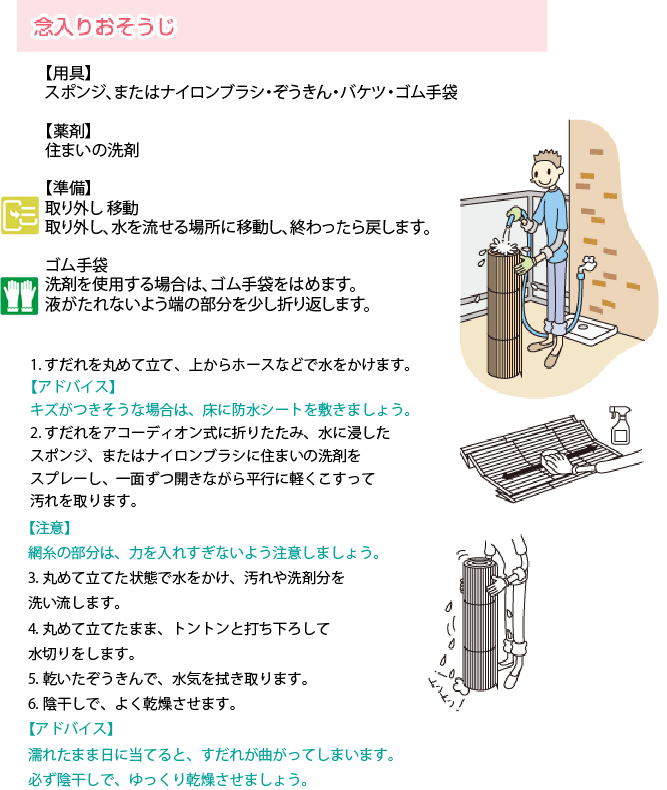 念入りおそうじ

【用具】
スポンジ、またはナイロンブラシ・ぞうきん・バケツ・ゴム手袋

【薬剤】
住まいの洗剤

【準備】
取り外し 移動
取り外し、水を流せる場所に移動し、終わったら戻します。

ゴム手袋
洗剤を使用する場合は、ゴム手袋をはめます。
液がたれないよう端の部分を少し折り返します。

1. すだれを丸めて立て、上からホースなどで水をかけます。
【アドバイス】
キズがつきそうな場合は、床に防水シートを敷きましょう。
2. すだれをアコーディオン式に折りたたみ、水に浸したスポンジ、またはナイロンブラシに住まいの洗剤をスプレーし、一面ずつ開きながら平行に軽くこすって汚れを取ります。
【注意】
網糸の部分は、力を入れすぎないよう注意しましょう。
3. 丸めて立てた状態で水をかけ、汚れや洗剤分を洗い流します。
4. 丸めて立てたまま、トントンと打ち下ろして水切りをします。
5. 乾いたぞうきんで、水気を拭き取ります。
6. 陰干しで、よく乾燥させます。
【アドバイス】
濡れたまま日に当てると、すだれが曲がってしまいます。
必ず陰干しで、ゆっくり乾燥させましょう。

トントン!